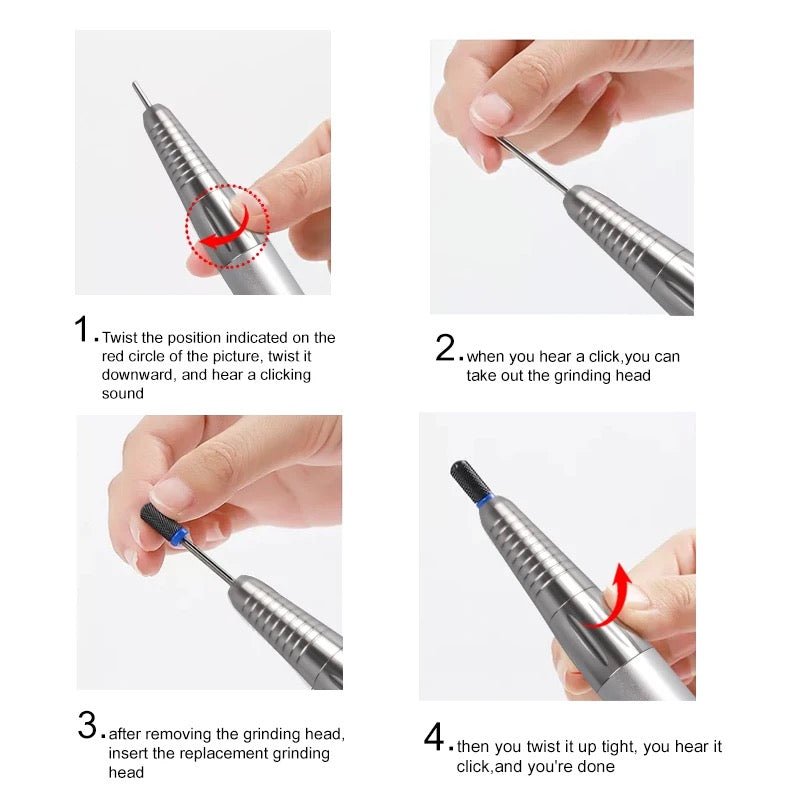 1. Twist the position indicated on the red circle of the picture, twist it downward, and hear a clicking sound

2. when you hear a click,you can take out the grinding head

3. after removing the grinding head, insert the replacement grinding head

4. then you twist it up tight, you hear it click,and you're done